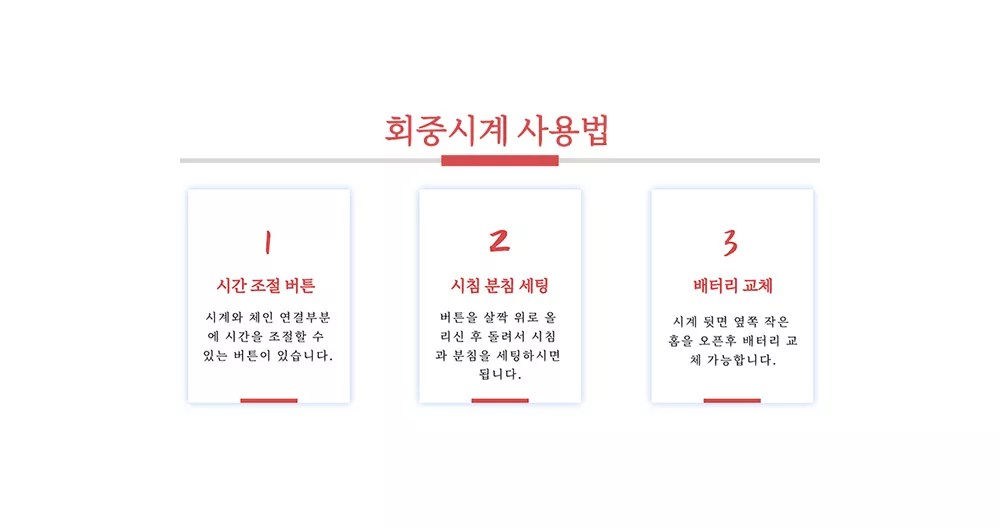 회중시계 사용법

1

시간 조절 버튼

시계와 체인 연결부분에 시간을 조절할 수 있는 버튼이 있습니다.

2

시침 분침 세팅

버튼을 살짝 위로 올리신 후 돌려서 시침과 분침을 세팅하시면 됩니다.

3

배터리 교체

시계 뒷면 옆쪽 작은 홈을 오픈후 배터리 교체 가능합니다.